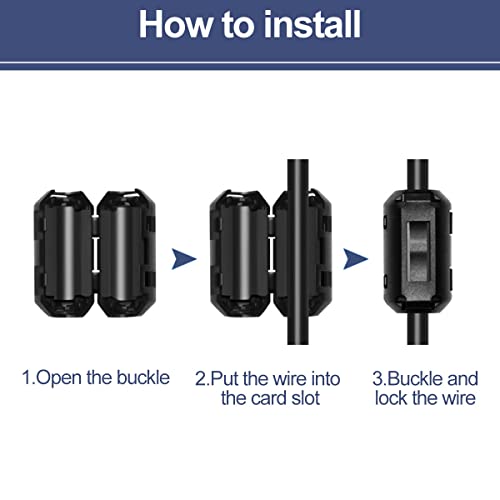 How to install

1.Open the buckle

2.Put the wire into the card slot

3.Buckle and lock the wire