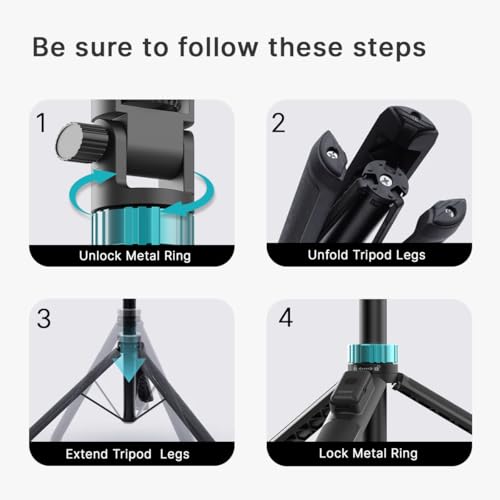 Be sure to follow these steps

1

Unlock Metal Ring

2

Unfold Tripod Legs

3

Extend Tripod Legs

4

Lock Metal Ring