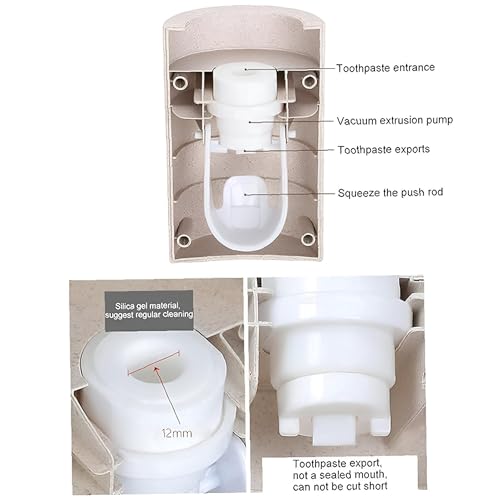 Toothpaste entrance

Vacuum extrusion pump

Toothpaste exports

Squeeze the push rod

Silica gel material, suggest regular cleaning

12mm

Toothpaste export, not a sealed mouth, can not be cut short