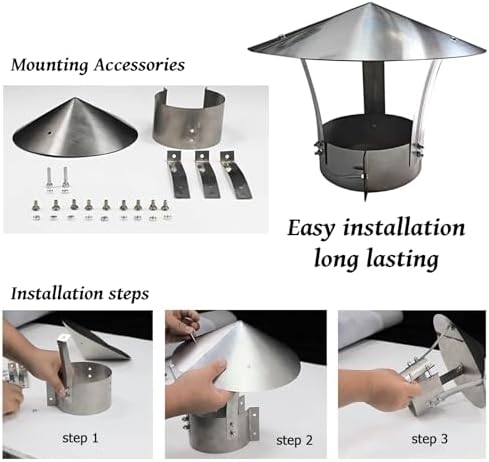 Mounting Accessories

Easy installation
long lasting

Installation steps

step 1

step 2

step 3