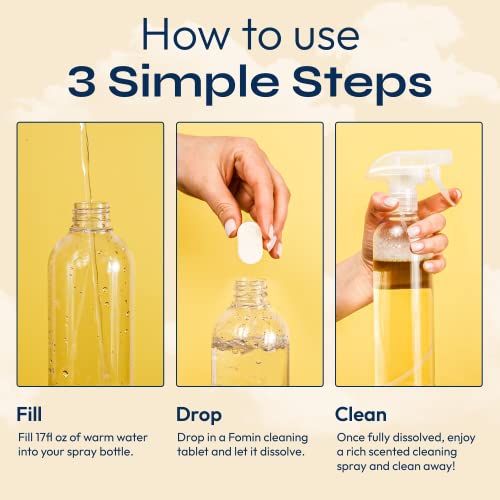 How to use
3 Simple Steps

Fill
Fill 17fl oz of warm water into your spray bottle.

Drop
Drop in a Fomin cleaning tablet and let it dissolve.

Clean
Once fully dissolved, enjoy a rich scented cleaning spray and clean away!