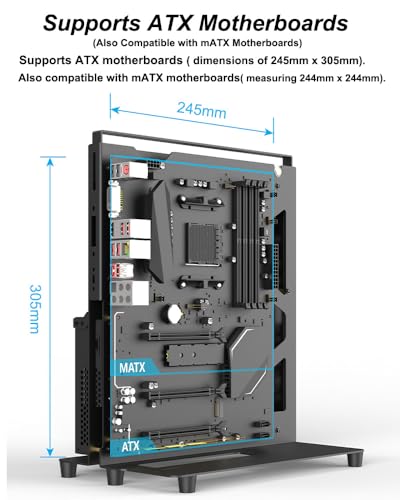 Supports ATX Motherboards

(Also Compatible with mATX Motherboards)

Supports ATX motherboards ( dimensions of 245mm x 305mm).

Also compatible with mATX motherboards( measuring 244mm x 244mm).

245mm

305mm

MATX

ATX