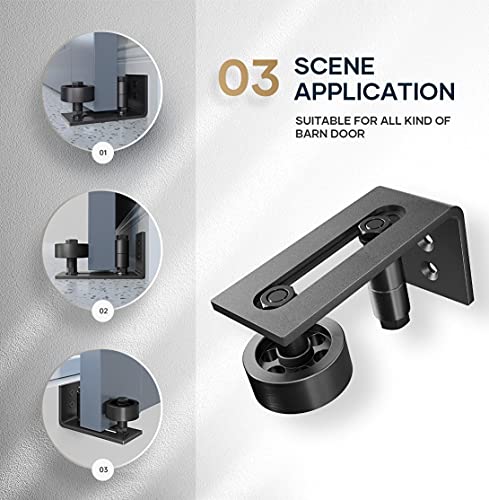 01

02

03

03 SCENE APPLICATION

SUITABLE FOR ALL KIND OF BARN DOOR