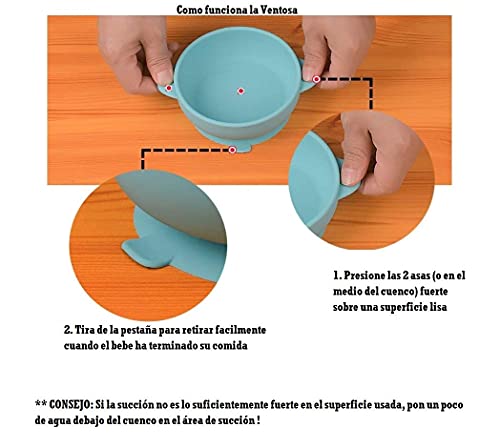 Como funciona la Ventosa

1. Presione las 2 asas (o en el medio del cuenco) fuerte sobre una superficie lisa

2. Tira de la pestaña para retirar facilmente cuando el bebe ha terminado su comida

** CONSEJO: Si la succión no es lo suficientemente fuerte en el superficie usada, pon un poco de agua debajo del cuenco en el área de succión !