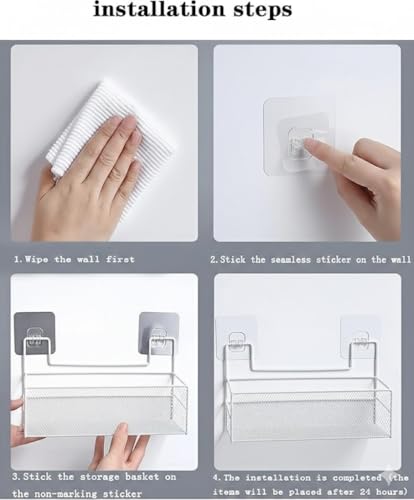 installation steps

1. Wipe the wall first

2. Stick the seamless sticker on the wall

3. Stick the storage basket on the non-marking sticker

4. The installation is completed (the items will be placed after 24 hours)