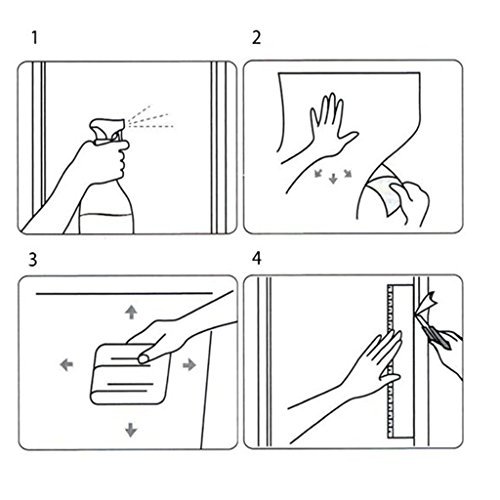 1

2

3

4