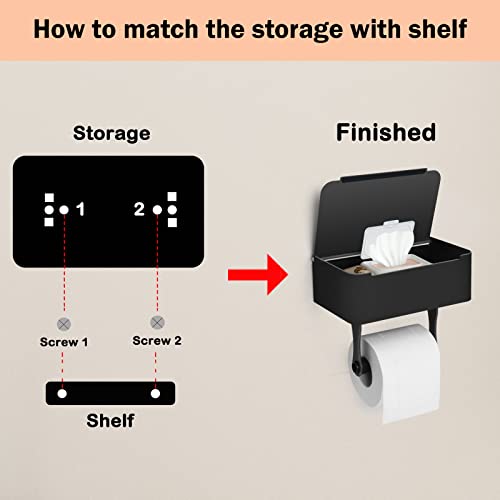 How to match the storage with shelf

Storage

1

2

Screw 1

Screw 2

Shelf

Finished