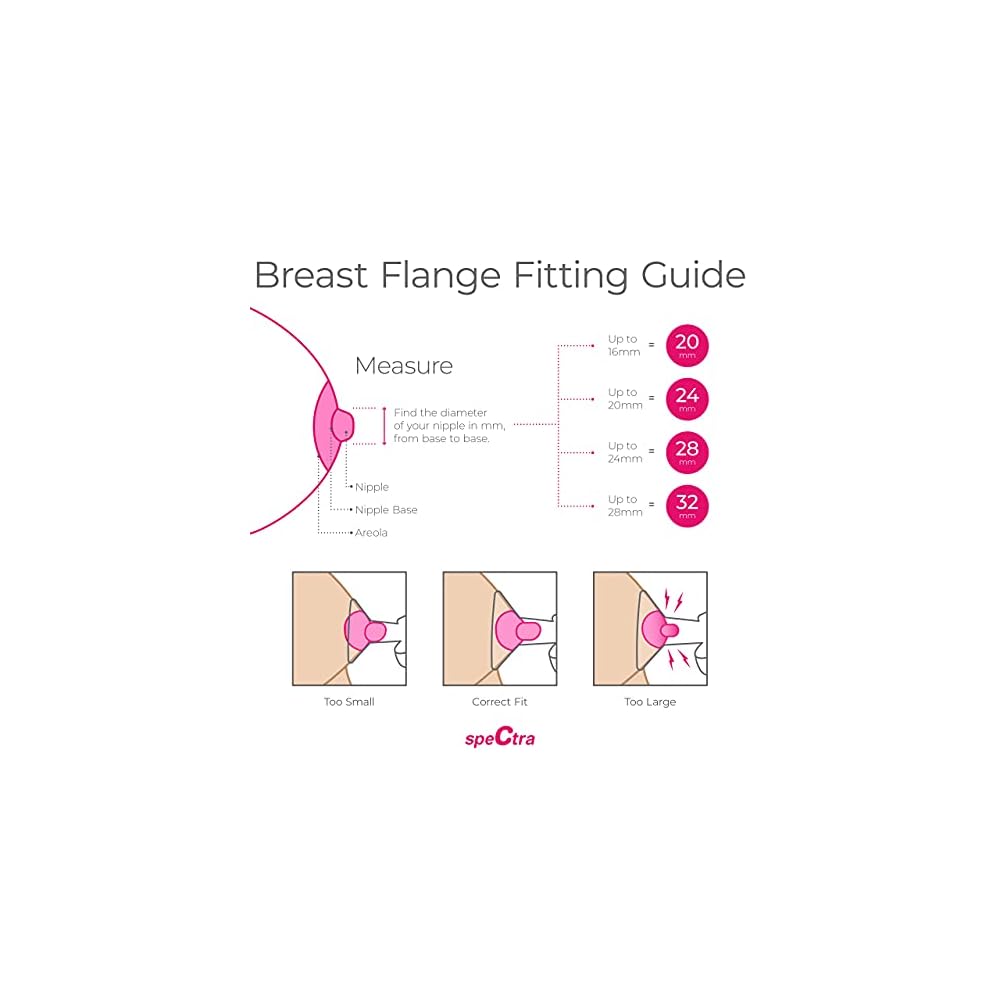 Breast Flange Fitting Guide

Measure

Find the diameter of your nipple in mm, from base to base.

Nipple
Nipple Base
Areola

Up to 16mm = 20 mm
Up to 20mm = 24 mm
Up to 24mm = 28 mm
Up to 28mm = 32 mm

Too Small
Correct Fit
Too Large

speCtra