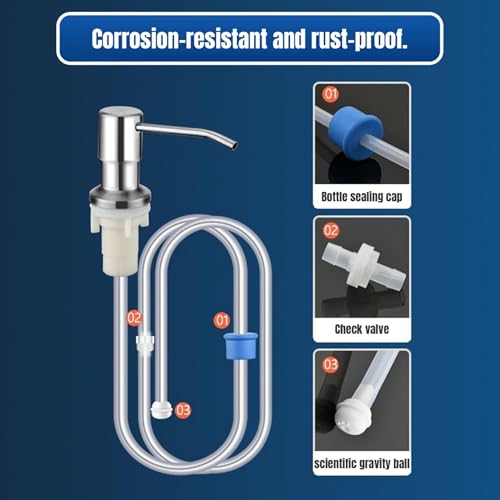 Corrosion-resistant and rust-proof.

02

01

03

01

Bottle sealing cap

02

Check valve

03

scientific gravity ball