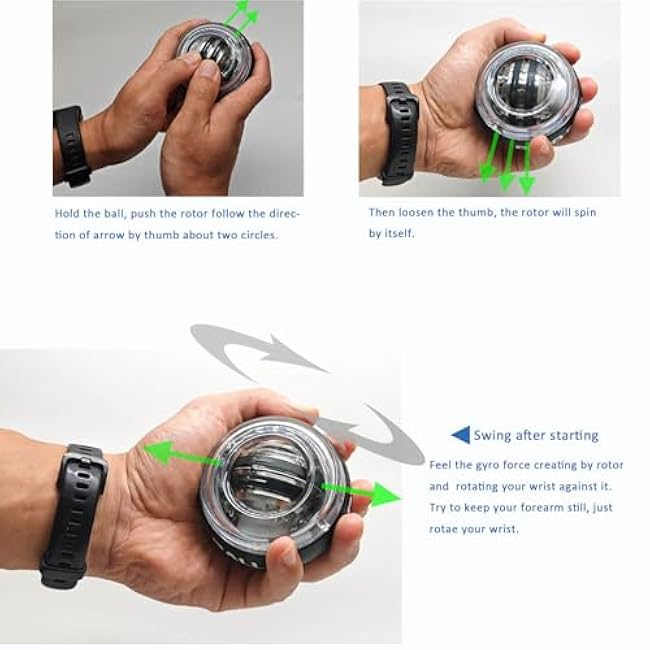 Hold the ball, push the rotor follow the direction of arrow by thumb about two circles.

Then loosen the thumb, the rotor will spin by itself.

Swing after starting

Feel the gyro force creating by rotor and rotating your wrist against it. Try to keep your forearm still, just rotae your wrist.