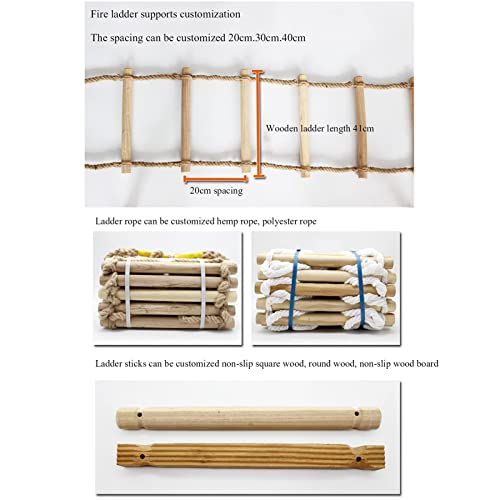 Fire ladder supports customization

The spacing can be customized 20cm.30cm.40cm

Wooden ladder length 41cm

20cm spacing

Ladder rope can be customized hemp rope, polyester rope

Ladder sticks can be customized non-slip square wood, round wood, non-slip wood board