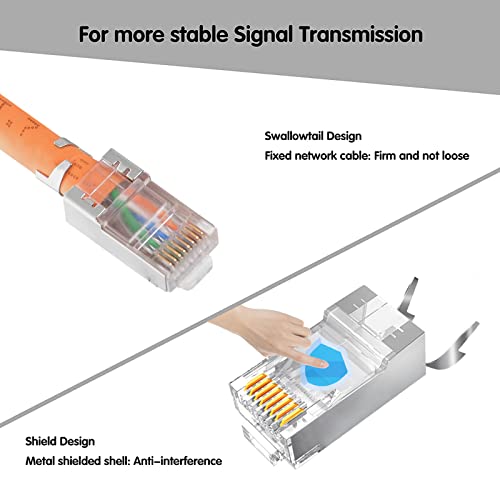 For more stable Signal Transmission

Swallowtail Design
Fixed network cable: Firm and not loose

Shield Design
Metal shielded shell: Anti-interference