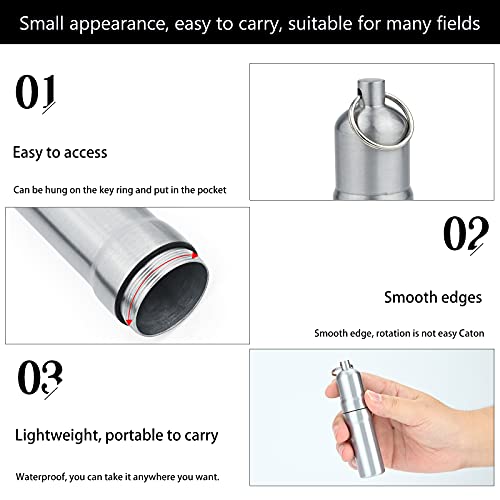 Small appearance, easy to carry, suitable for many fields

01

Easy to access

Can be hung on the key ring and put in the pocket

02

Smooth edges

Smooth edge, rotation is not easy Caton

03

Lightweight, portable to carry

Waterproof, you can take it anywhere you want.