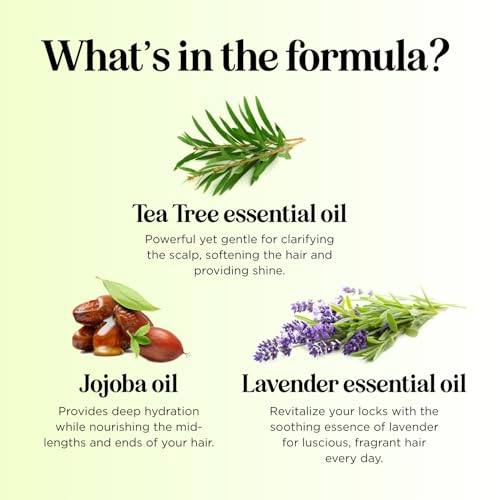 What's in the formula?

Tea Tree essential oil

Powerful yet gentle for clarifying the scalp, softening the hair and providing shine.

Jojoba oil

Provides deep hydration while nourishing the mid-lengths and ends of your hair.

Lavender essential oil

Revitalize your locks with the soothing essence of lavender for luscious, fragrant hair every day.