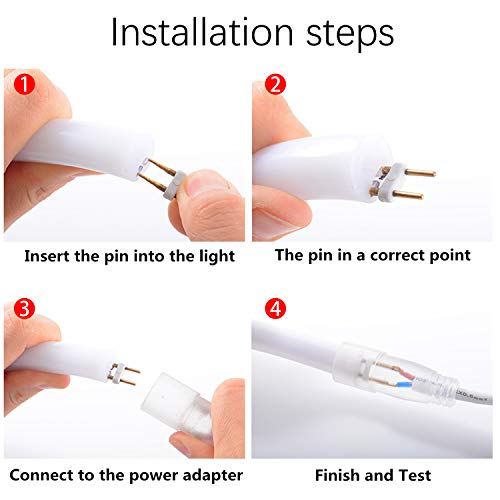 Installation steps

1

Insert the pin into the light

2

The pin in a correct point

3

Connect to the power adapter

4

Finish and Test