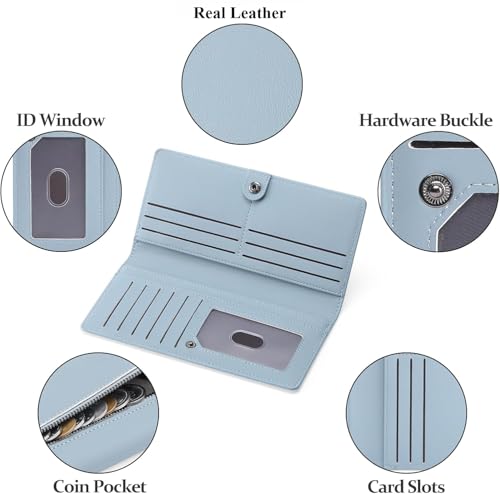 Real Leather

ID Window

Hardware Buckle

Coin Pocket

Card Slots