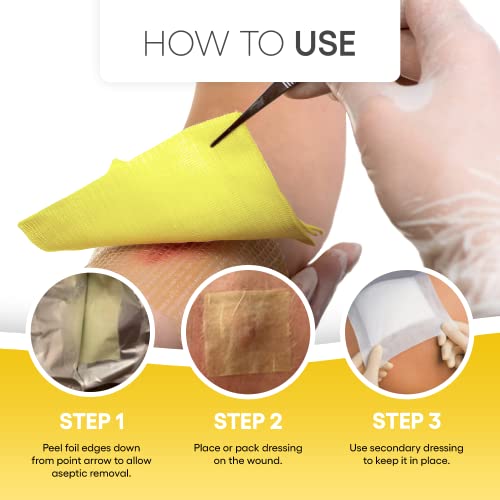 HOW TO USE

STEP 1

Peel foil edges down from point arrow to allow aseptic removal.

STEP 2

Place or pack dressing on the wound.

STEP 3

Use secondary dressing to keep it in place.