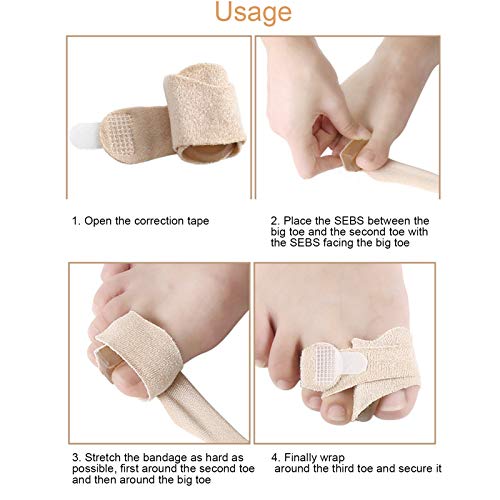 Usage

1. Open the correction tape

2. Place the SEBS between the big toe and the second toe with the SEBS facing the big toe

3. Stretch the bandage as hard as possible, first around the second toe and then around the big toe

4. Finally wrap around the third toe and secure it