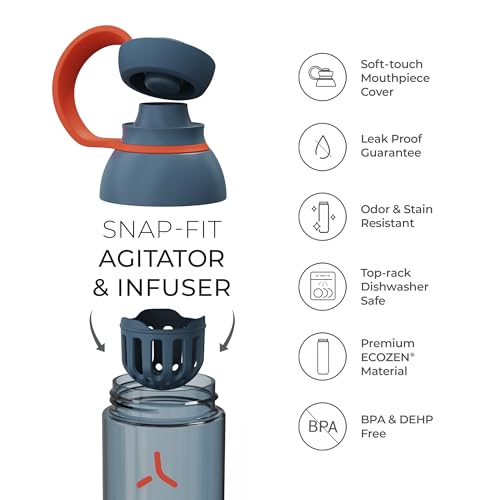 SNAP-FIT
AGITATOR
& INFUSER

Soft-touch Mouthpiece Cover

Leak Proof Guarantee

Odor & Stain Resistant

Top-rack Dishwasher Safe

Premium ECOZEN® Material

BPA

BPA & DEHP Free