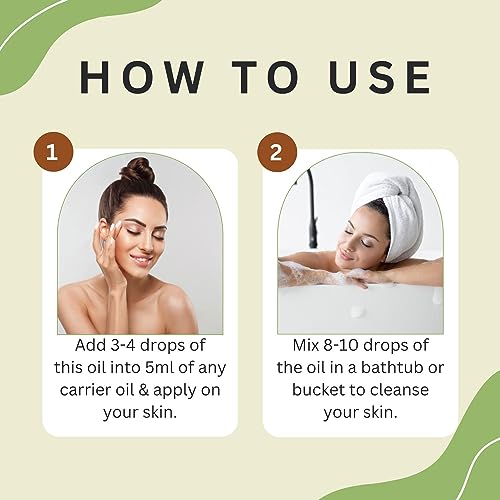 HOW TO USE

1

Add 3-4 drops of this oil into 5ml of any carrier oil & apply on your skin.

2

Mix 8-10 drops of the oil in a bathtub or bucket to cleanse your skin.