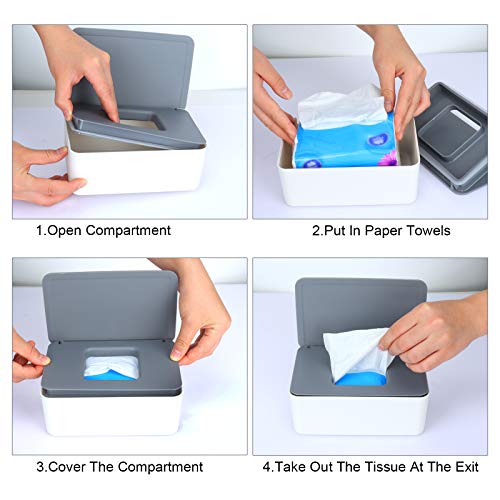 1.Open Compartment

2.Put In Paper Towels

3.Cover The Compartment

4.Take Out The Tissue At The Exit