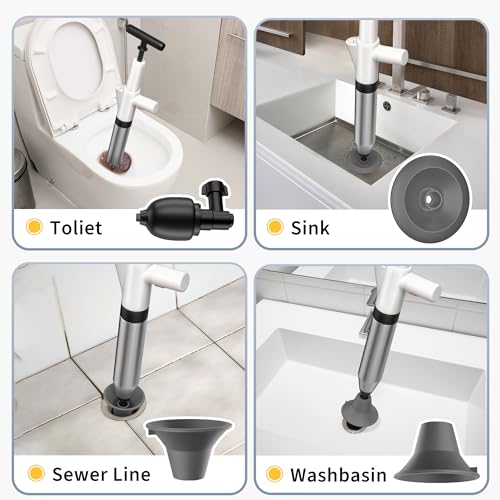 Toliet

Sink

Sewer Line

Washbasin