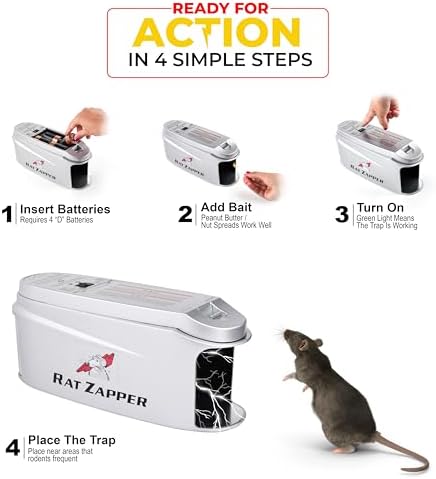 READY FOR
ACTION
IN 4 SIMPLE STEPS

RAT ZAPPER

1 Insert Batteries
Requires 4 "D" Batteries

RAT ZAPPER

2 Add Bait
Peanut Butter / Nut Spreads Work Well

RAT ZAPPER

3 Turn On
Green Light Means The Trap Is Working

RAT ZAPPER

4 Place The Trap
Place near areas that rodents frequent