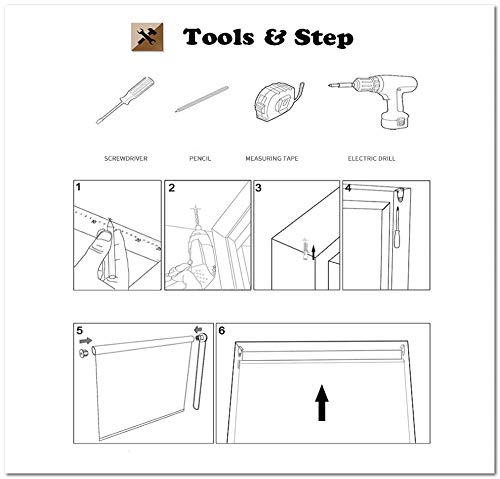 Tools & Step

SCREWDRIVER

PENCIL

MEASURING TAPE

ELECTRIC DRILL

1

2

3

4

5

6