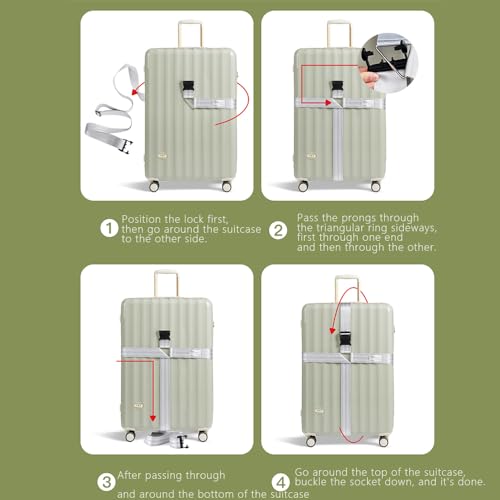 1 Position the lock first, then go around the suitcase to the other side.

2 Pass the prongs through the triangular ring sideways, first through one end and then through the other.

3 After passing through and around the bottom of the suitcase

4 Go around the top of the suitcase, buckle the socket down, and it's done.