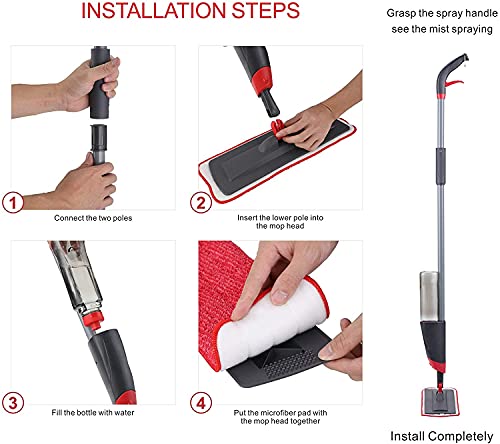 INSTALLATION STEPS

1
Connect the two poles

2
Insert the lower pole into the mop head

3
Fill the bottle with water

4
Put the microfiber pad with the mop head together

Grasp the spray handle see the mist spraying

Install Completely