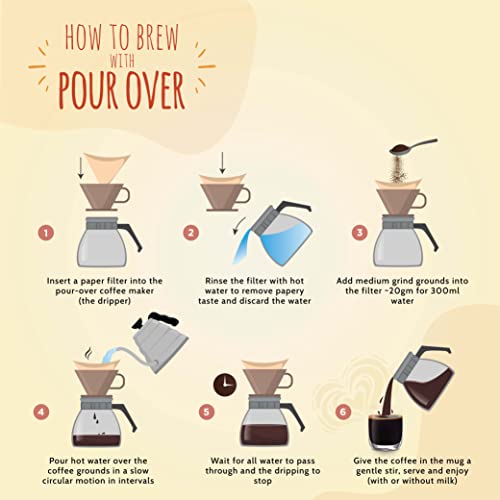 HOW TO BREW
WITH
POUR OVER

1
Insert a paper filter into the pour-over coffee maker (the dripper)

2
Rinse the filter with hot water to remove papery taste and discard the water

3
Add medium grind grounds into the filter ~20gm for 300ml water

4
Pour hot water over the coffee grounds in a slow circular motion in intervals

5
Wait for all water to pass through and the dripping to stop

6
Give the coffee in the mug a gentle stir, serve and enjoy (with or without milk)