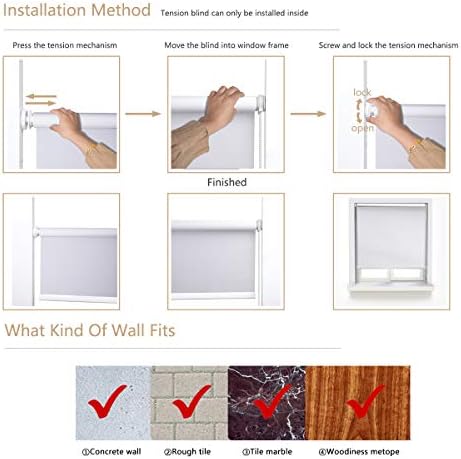 Installation Method  Tension blind can only be installed inside

Press the tension mechanism

Move the blind into window frame

Screw and lock the tension mechanism

lock

open

Finished

What Kind Of Wall Fits

①Concrete wall

②Rough tile

③Tile marble

④Woodiness metope