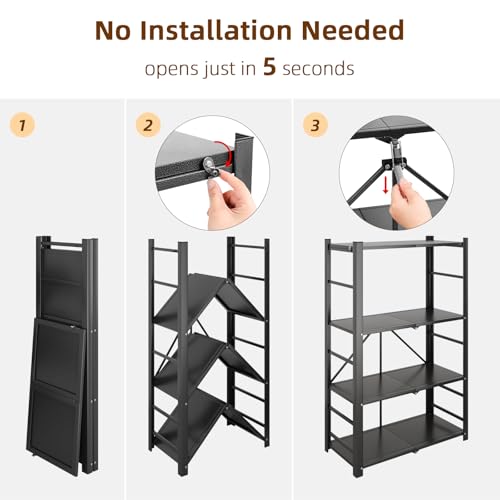 No Installation Needed

opens just in 5 seconds

1

2

3