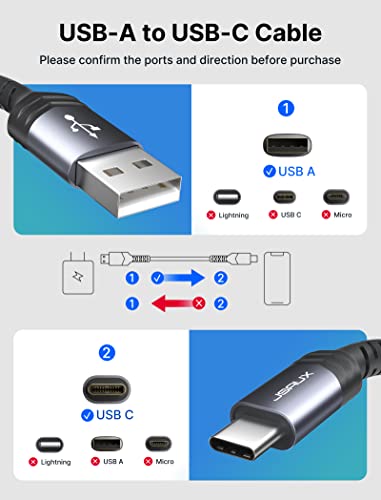 USB-A to USB-C Cable

Please confirm the ports and direction before purchase

1

USB A

Lightning

USB C

Micro

1

2

1

2

2

USB C

Lightning

USB A

Micro

JSAUX