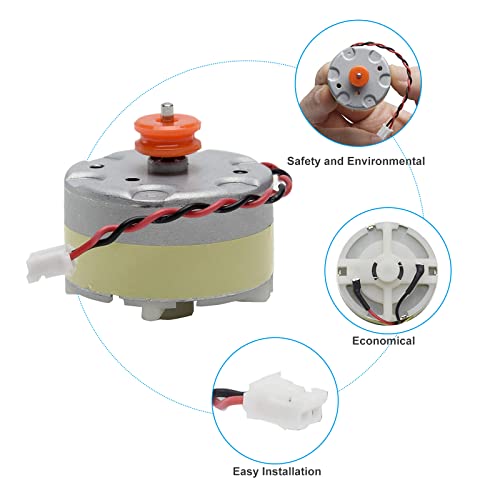 Safety and Environmental

Economical

Easy Installation