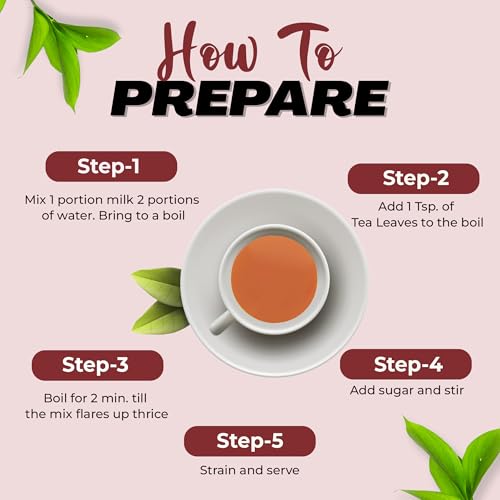 How To
PREPARE

Step-1
Mix 1 portion milk 2 portions of water. Bring to a boil

Step-2
Add 1 Tsp. of Tea Leaves to the boil

Step-3
Boil for 2 min. till the mix flares up thrice

Step-4
Add sugar and stir

Step-5
Strain and serve