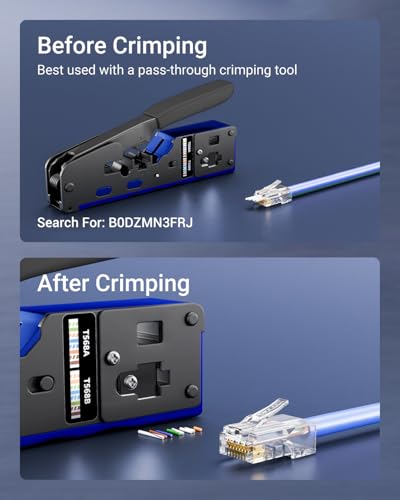 Before Crimping
Best used with a pass-through crimping tool

Search For: B0DZMN3FRJ

After Crimping

T568A
T568B