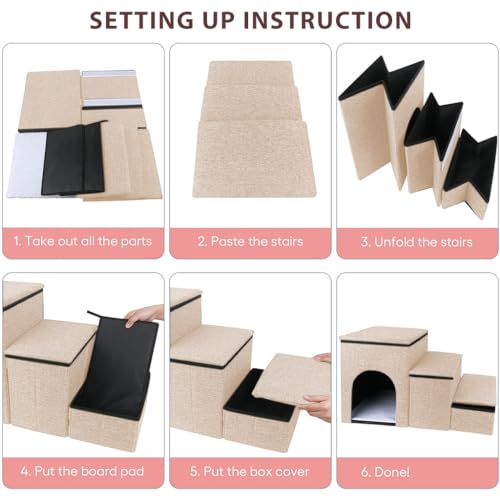 SETTING UP INSTRUCTION

1. Take out all the parts

2. Paste the stairs

3. Unfold the stairs

4. Put the board pad

5. Put the box cover

6. Done!