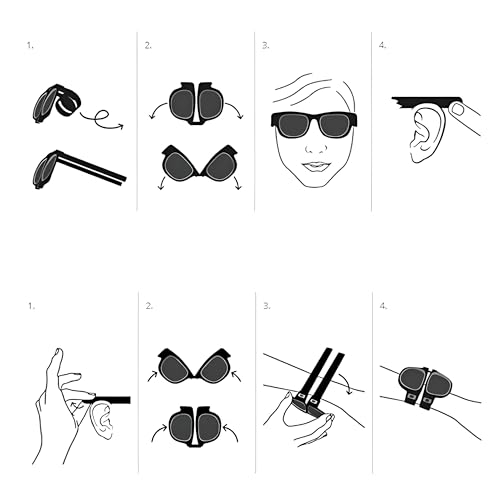 1.

2.

3.

4.

1.

2.

3.

4.