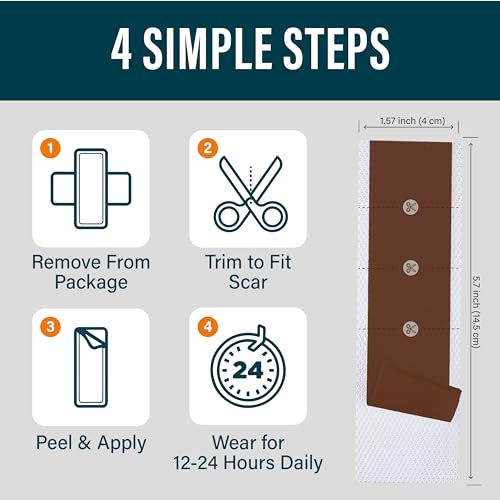 4 SIMPLE STEPS

1

Remove From Package

2

Trim to Fit Scar

3

Peel & Apply

4

24

Wear for 12-24 Hours Daily

1.57 inch (4 cm)

5.7 inch (14.5 cm)