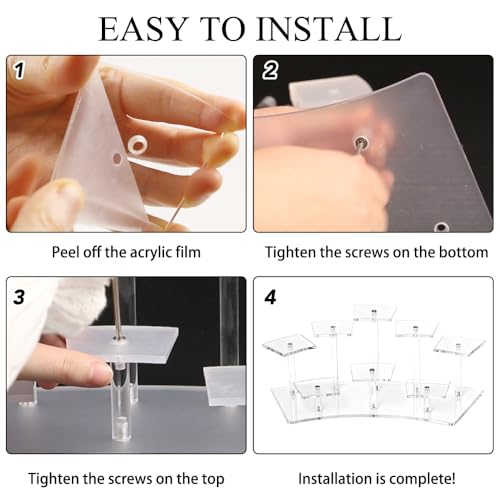 EASY TO INSTALL

1

Peel off the acrylic film

2

Tighten the screws on the bottom

3

Tighten the screws on the top

4

Installation is complete!