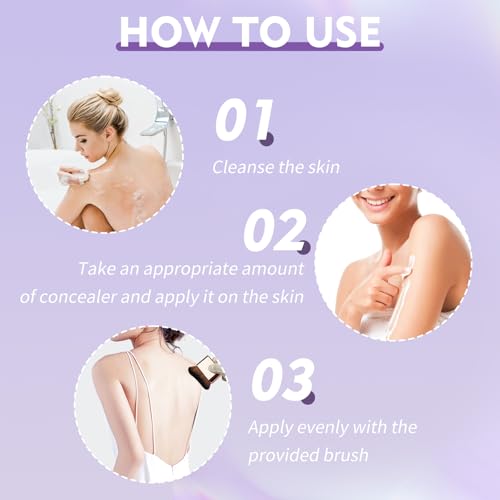 HOW TO USE

01

Cleanse the skin

02

Take an appropriate amount of concealer and apply it on the skin

03

Apply evenly with the provided brush