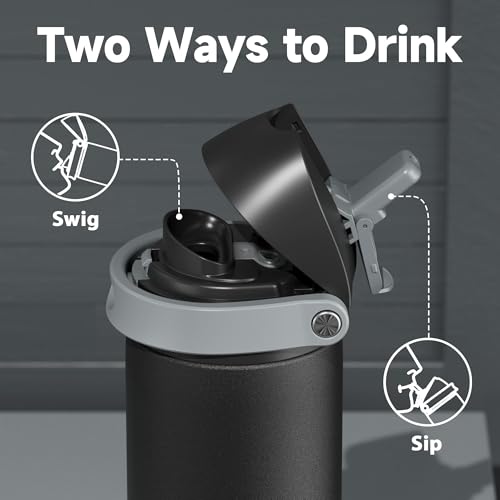 Two Ways to Drink

Swig

Sip