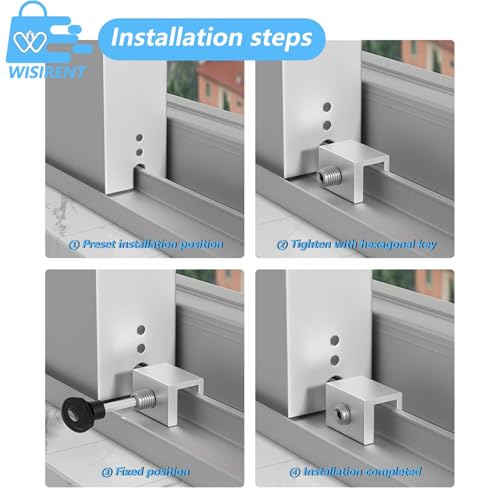 WISIRENT

Installation steps

① Preset installation position

② Tighten with hexagonal key

③ Fixed position

④ Installation completed