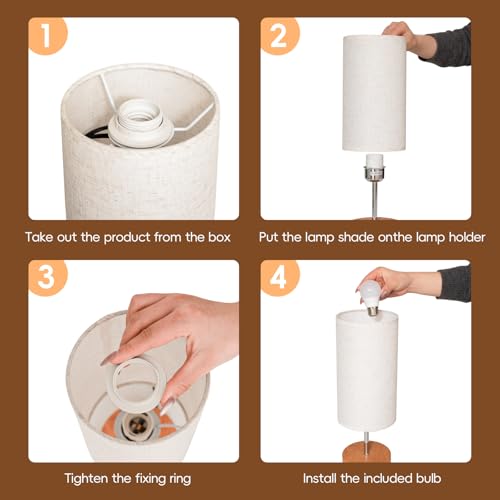 1

Take out the product from the box

2

Put the lamp shade onthe lamp holder

3

Tighten the fixing ring

4

Install the included bulb