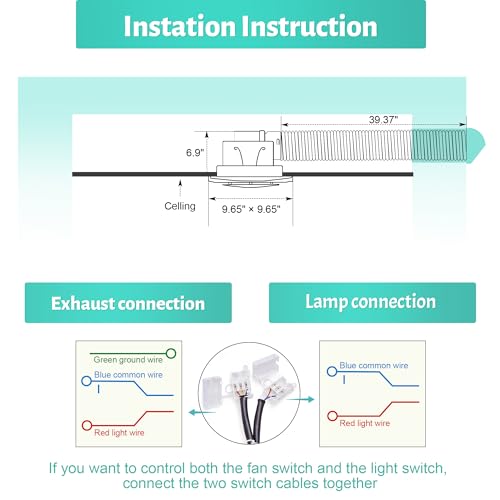 Instation Instruction

39.37"

6.9"

Celling

9.65" × 9.65"

Exhaust connection

Lamp connection

Green ground wire

Blue common wire

Red light wire

Blue common wire

Red light wire

If you want to control both the fan switch and the light switch, connect the two switch cables together