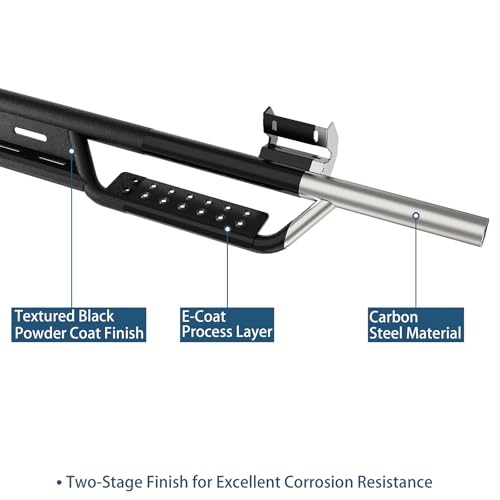 Textured Black
Powder Coat Finish

E-Coat
Process Layer

Carbon
Steel Material

• Two-Stage Finish for Excellent Corrosion Resistance