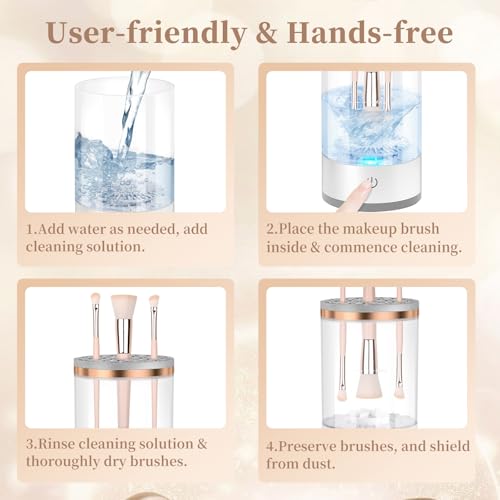 User-friendly & Hands-free

1.Add water as needed, add cleaning solution.

2.Place the makeup brush inside & commence cleaning.

3.Rinse cleaning solution & thoroughly dry brushes.

4.Preserve brushes, and shield from dust.