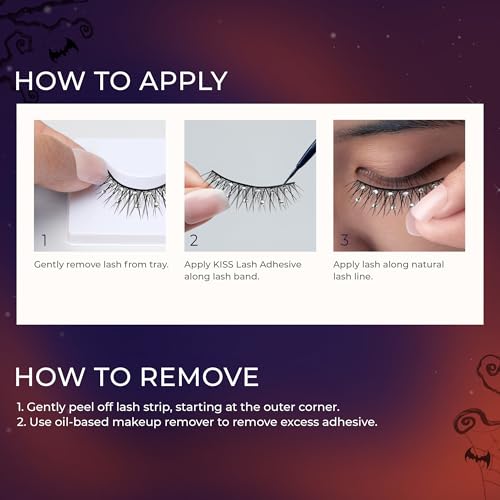 HOW TO APPLY

1

Gently remove lash from tray.

2

Apply KISS Lash Adhesive along lash band.

3

Apply lash along natural lash line.

HOW TO REMOVE

1. Gently peel off lash strip, starting at the outer corner.
2. Use oil-based makeup remover to remove excess adhesive.