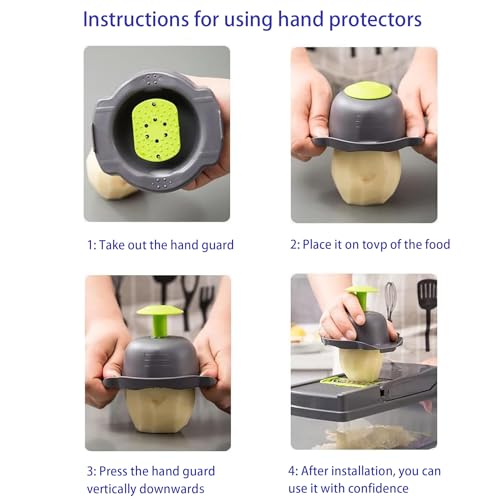 Instructions for using hand protectors

1: Take out the hand guard

2: Place it on tovp of the food

3: Press the hand guard vertically downwards

4: After installation, you can use it with confidence